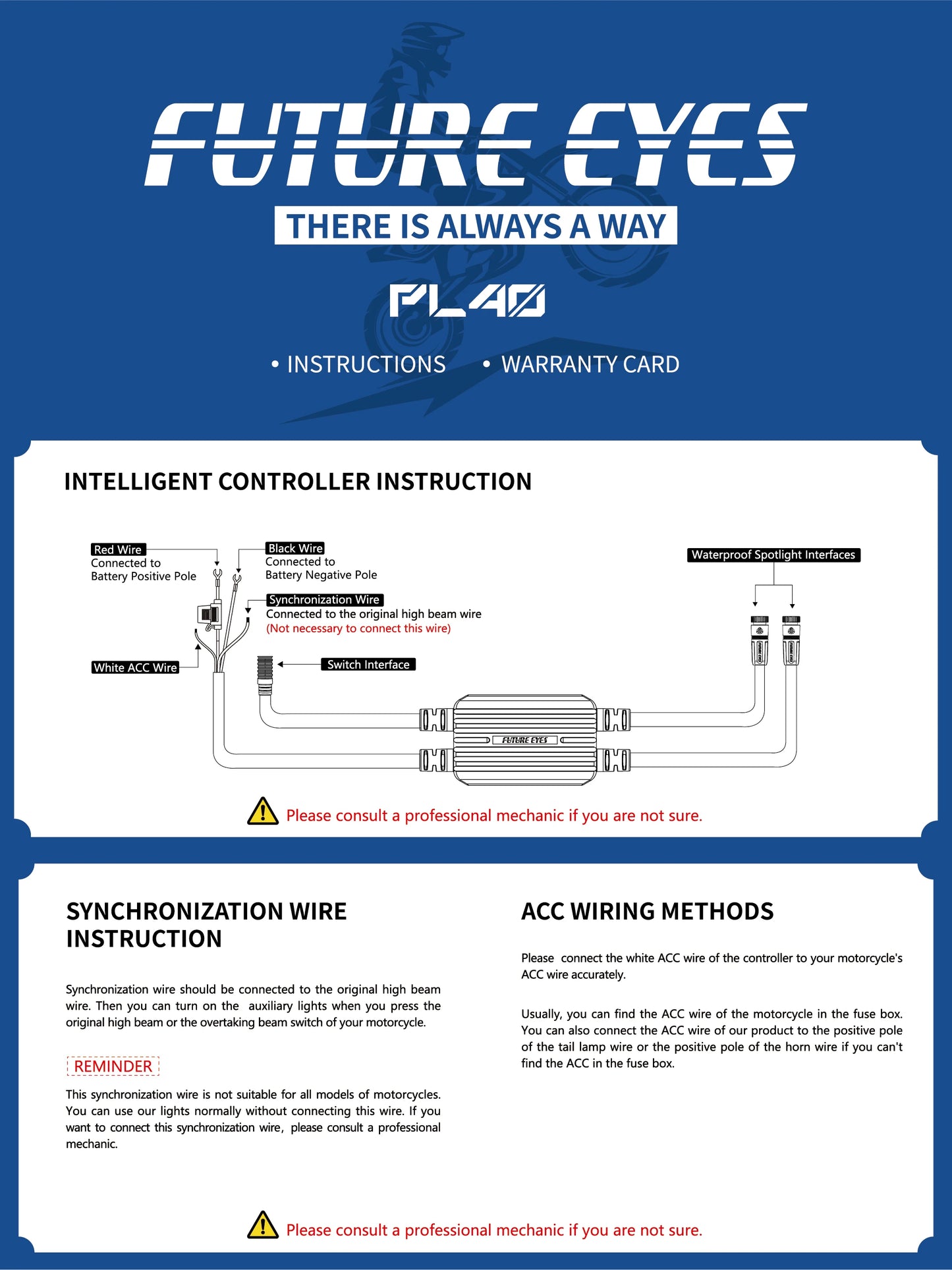 FUTURE EYES

THERE IS ALWAYS A WAY

PL40

• INSTRUCTIONS • WARRANTY CARD

INTELLIGENT CONTROLLER INSTRUCTION

Red Wire
Connected to Battery Positive Pole

Black Wire
Connected to Battery Negative Pole

Synchronization Wire
Connected to the original high beam wire
(Not necessary to connect this wire)

White ACC Wire

Switch Interface

Waterproof Spotlight Interfaces

FUTURE EYES

Please consult a professional mechanic if you are not sure.

SYNCHRONIZATION WIRE INSTRUCTION

Synchronization wire should be connected to the original high beam wire. Then you can turn on the auxiliary lights when you press the original high beam or the overtaking beam switch of your motorcycle.

REMINDER

This synchronization wire is not suitable for all models of motorcycles. You can use our lights normally without connecting this wire. If you want to connect this synchronization wire, please consult a professional mechanic.

ACC WIRING METHODS

Please connect the white ACC wire of the controller to your motorcycle's ACC wire accurately.

Usually, you can find the ACC wire of the motorcycle in the fuse box. You can also connect the ACC wire of our product to the positive pole of the tail lamp wire or the positive pole of the horn wire if you can't find the ACC in the fuse box.

Please consult a professional mechanic if you are not sure.