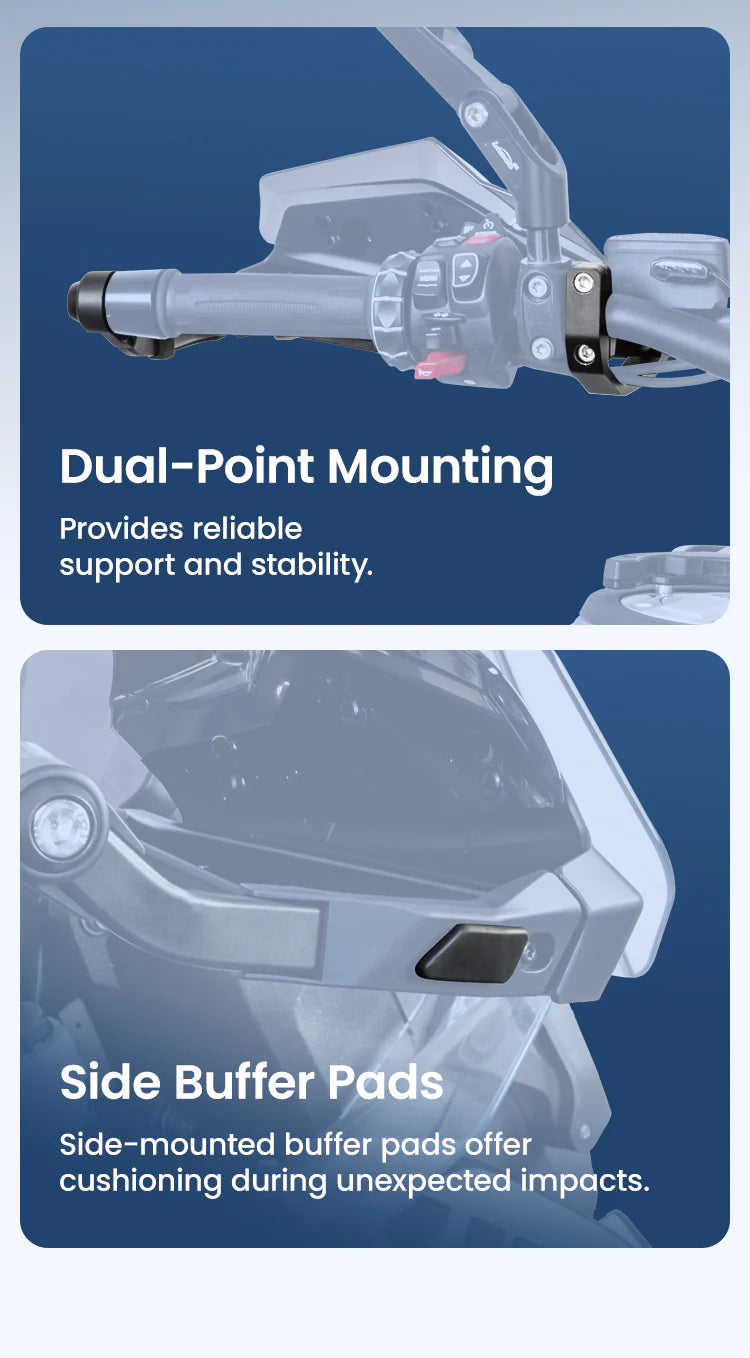 Dual-Point Mounting

Provides reliable support and stability.

Side Buffer Pads

Side-mounted buffer pads offer cushioning during unexpected impacts.